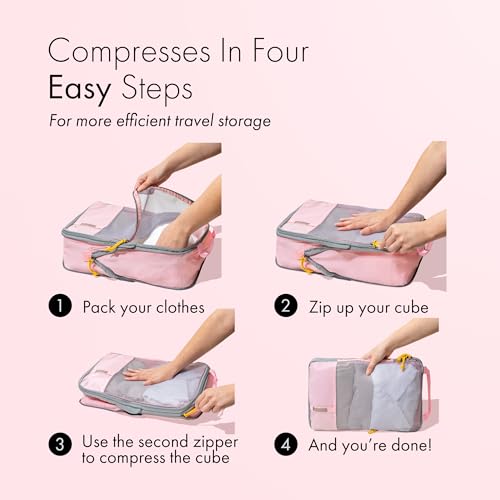 Compresses In Four Easy Steps

For more efficient travel storage

1 Pack your clothes

2 Zip up your cube

3 Use the second zipper to compress the cube

4 And you're done!