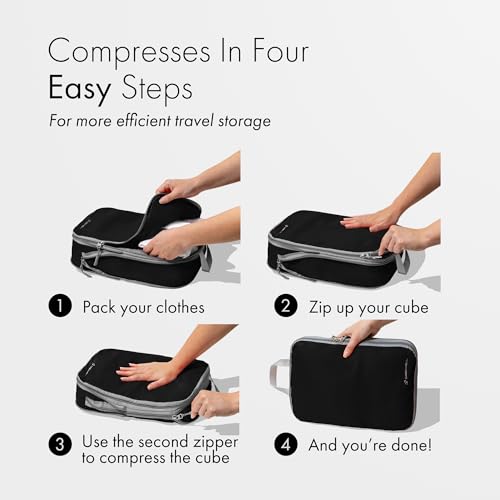 Compresses In Four Easy Steps

For more efficient travel storage

1 Pack your clothes

2 Zip up your cube

3 Use the second zipper to compress the cube

4 And you're done!